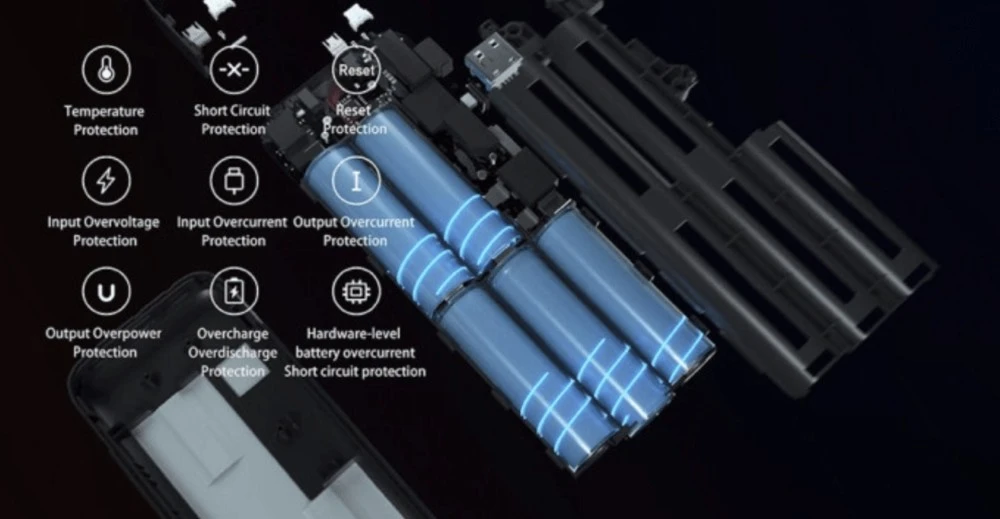 Temperature Protection

Short Circuit Protection

Reset

Reset Protection

Input Overvoltage Protection

Input Overcurrent Protection

Output Overcurrent Protection

Output Overpower Protection

Overcharge Overdischarge Protection

Hardware-level battery overcurrent Short circuit protection