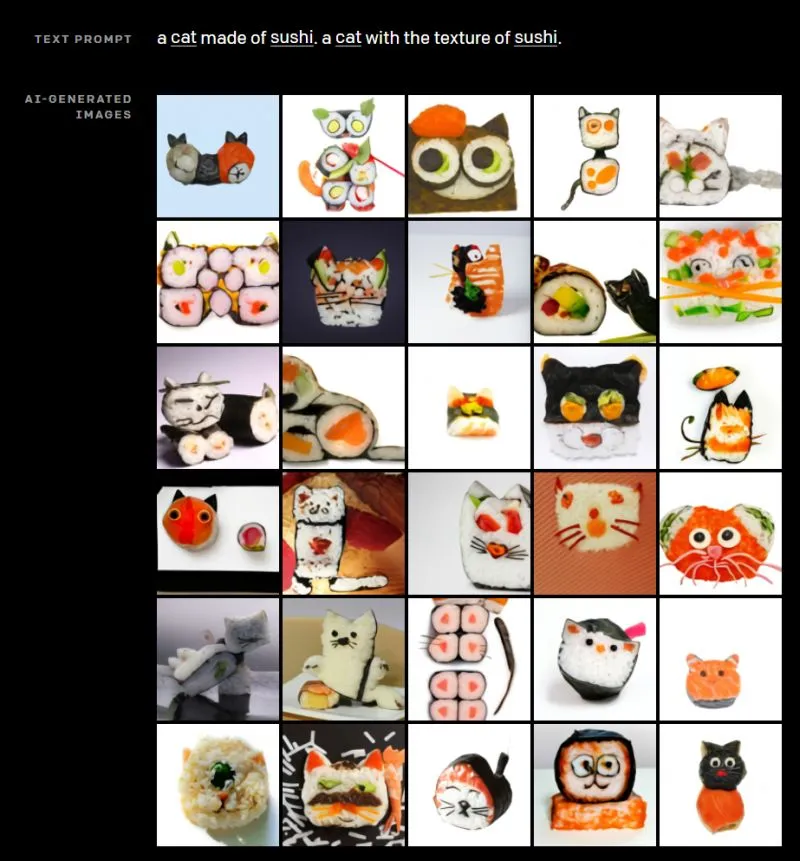 TEXT PROMPT

a cat made of sushi. a cat with the texture of sushi.

AI-GENERATED IMAGES