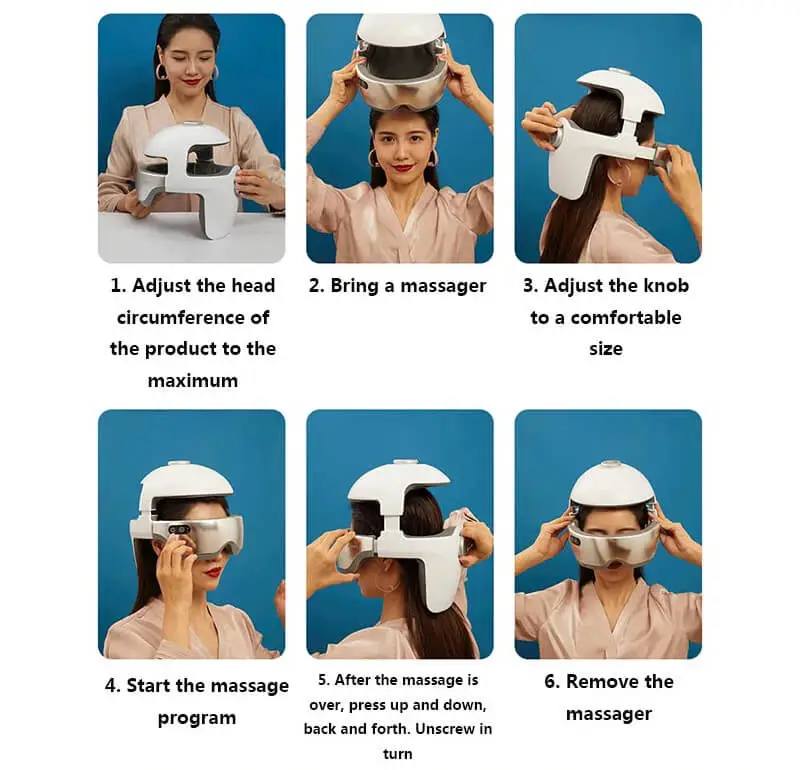 1. Adjust the head circumference of the product to the maximum

2. Bring a massager

3. Adjust the knob to a comfortable size

4. Start the massage program

5. After the massage is over, press up and down, back and forth. Unscrew in turn

6. Remove the massager