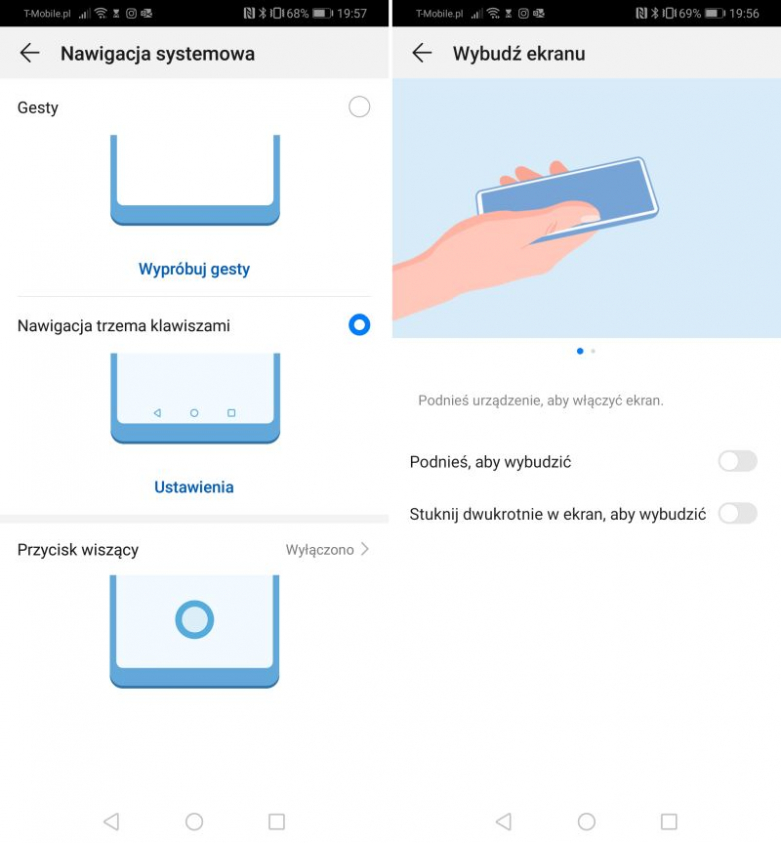 T-Mobile.pl 68% 19:57

Nawigacja systemowa

Gesty

Wypróbuj gesty

Nawigacja trzema klawiszami

Ustawienia

Przycisk wiszący

Wyłączono

T-Mobile.pl 69% 19:56

Wybudź ekranu

Podnieś urządzenie, aby włączyć ekran.

Podnieś, aby wybudzić

Stuknij dwukrotnie w ekran, aby wybudzić