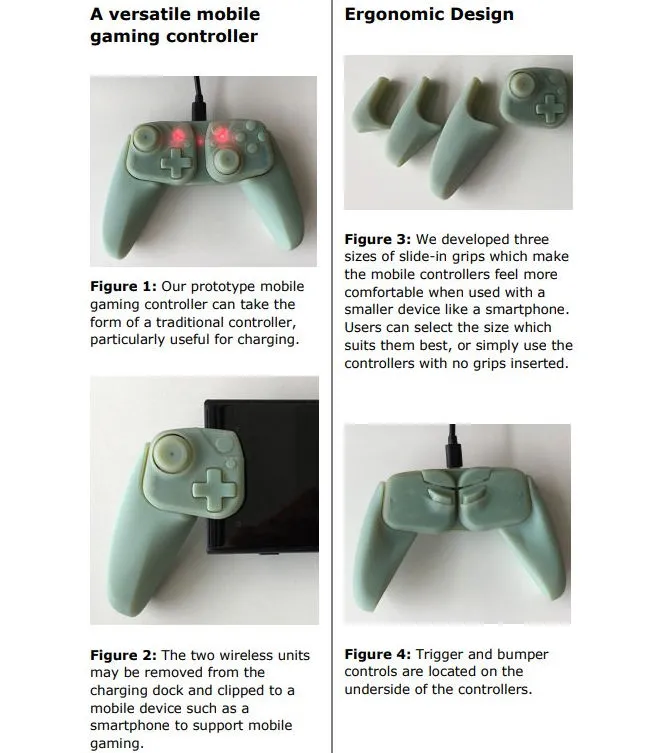 A versatile mobile gaming controller

Figure 1: Our prototype mobile gaming controller can take the form of a traditional controller, particularly useful for charging.

Figure 2: The two wireless units may be removed from the charging dock and clipped to a mobile device such as a smartphone to support mobile gaming.

Ergonomic Design

Figure 3: We developed three sizes of slide-in grips which make the mobile controllers feel more comfortable when used with a smaller device like a smartphone. Users can select the size which suits them best, or simply use the controllers with no grips inserted.

Figure 4: Trigger and bumper controls are located on the underside of the controllers.