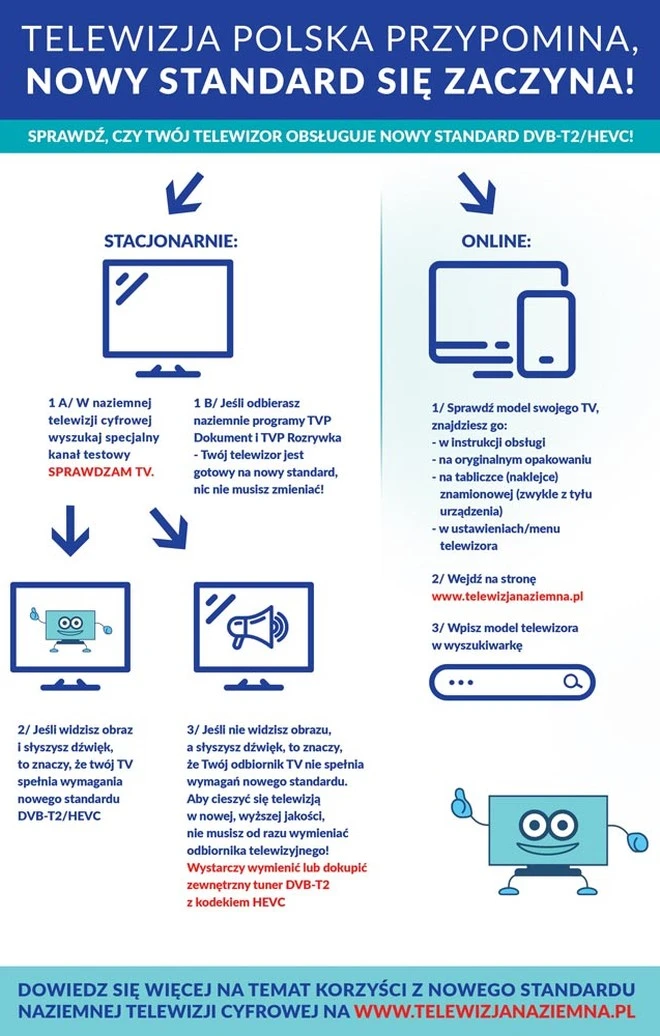 TELEWIZJA POLSKA PRZYPOMINA,
NOWY STANDARD SIĘ ZACZYNA!

SPRAWDŹ, CZY TWÓJ TELEWIZOR OBSŁUGUJE NOWY STANDARD DVB-T2/HEVC!

STACJONARNIE:

1 A/ W naziemnej telewizji cyfrowej wyszukaj specjalny kanał testowy SPRAWDZAM TV.

1 B/ Jeśli odbierasz naziemnie programy TVP Dokument i TVP Rozrywka - Twój telewizor jest gotowy na nowy standard, nic nie musisz zmieniać!

2/ Jeśli widzisz obraz i słyszysz dźwięk, to znaczy, że twój TV spełnia wymagania nowego standardu DVB-T2/HEVC

3/ Jeśli nie widzisz obrazu, a słyszysz dźwięk, to znaczy, że Twój odbiornik TV nie spełnia wymagań nowego standardu. Aby cieszyć się telewizją w nowej, wyższej jakości, nie musisz od razu wymieniać odbiornika telewizyjnego! Wystarczy wymienić lub dokupić zewnętrzny tuner DVB-T2 z kodekiem HEVC

ONLINE:

1/ Sprawdź model swojego TV, znajdziesz go:
- w instrukcji obsługi
- na oryginalnym opakowaniu
- na tabliczce (naklejce) znamionowej (zwykle z tyłu urządzenia)
- w ustawieniach/menu telewizora

2/ Wejdź na stronę www.telewizjanaziemna.pl

3/ Wpisz model telewizora w wyszukiwarkę

DOWIEDZ SIĘ WIĘCEJ NA TEMAT KORZYŚCI Z NOWEGO STANDARDU NAZIEMNEJ TELEWIZJI CYFROWEJ NA WWW.TELEWIZJANAZIEMNA.PL