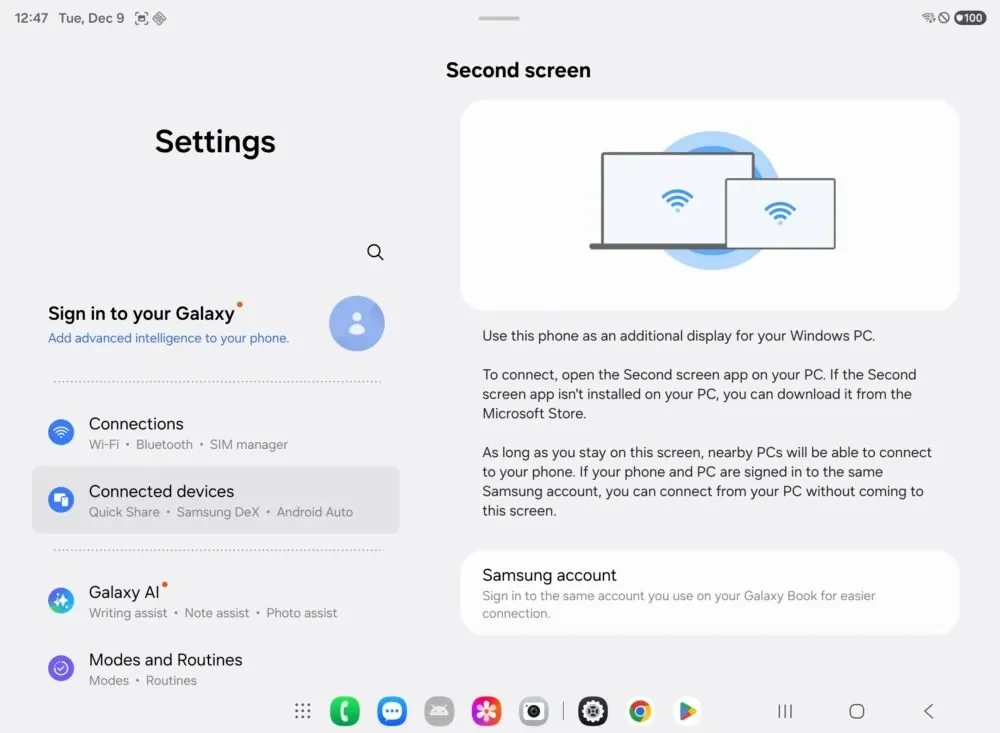 12:47 Tue, Dec 9

100

Settings

Sign in to your Galaxy
Add advanced intelligence to your phone.

Connections
Wi-Fi • Bluetooth • SIM manager

Connected devices
Quick Share • Samsung DeX • Android Auto

Galaxy AI
Writing assist • Note assist • Photo assist

Modes and Routines
Modes • Routines

Second screen

Use this phone as an additional display for your Windows PC.

To connect, open the Second screen app on your PC. If the Second screen app isn't installed on your PC, you can download it from the Microsoft Store.

As long as you stay on this screen, nearby PCs will be able to connect to your phone. If your phone and PC are signed in to the same Samsung account, you can connect from your PC without coming to this screen.

Samsung account
Sign in to the same account you use on your Galaxy Book for easier connection.